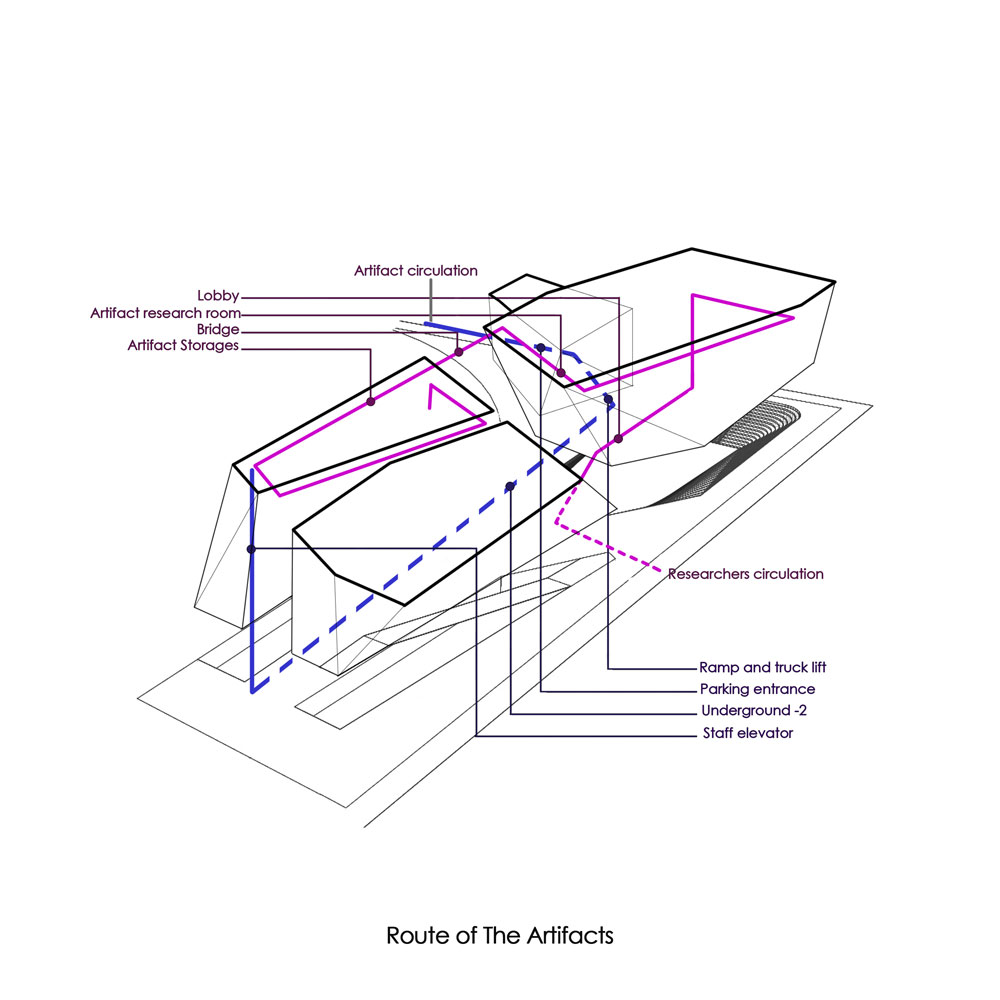 Artifact circulation
Lobby
Artifact research room
Bridge
Artifact Storages
Researchers circulation
Ramp and truck lift
Parking entrance
Underground -2
Staff elevator

Route of The Artifacts