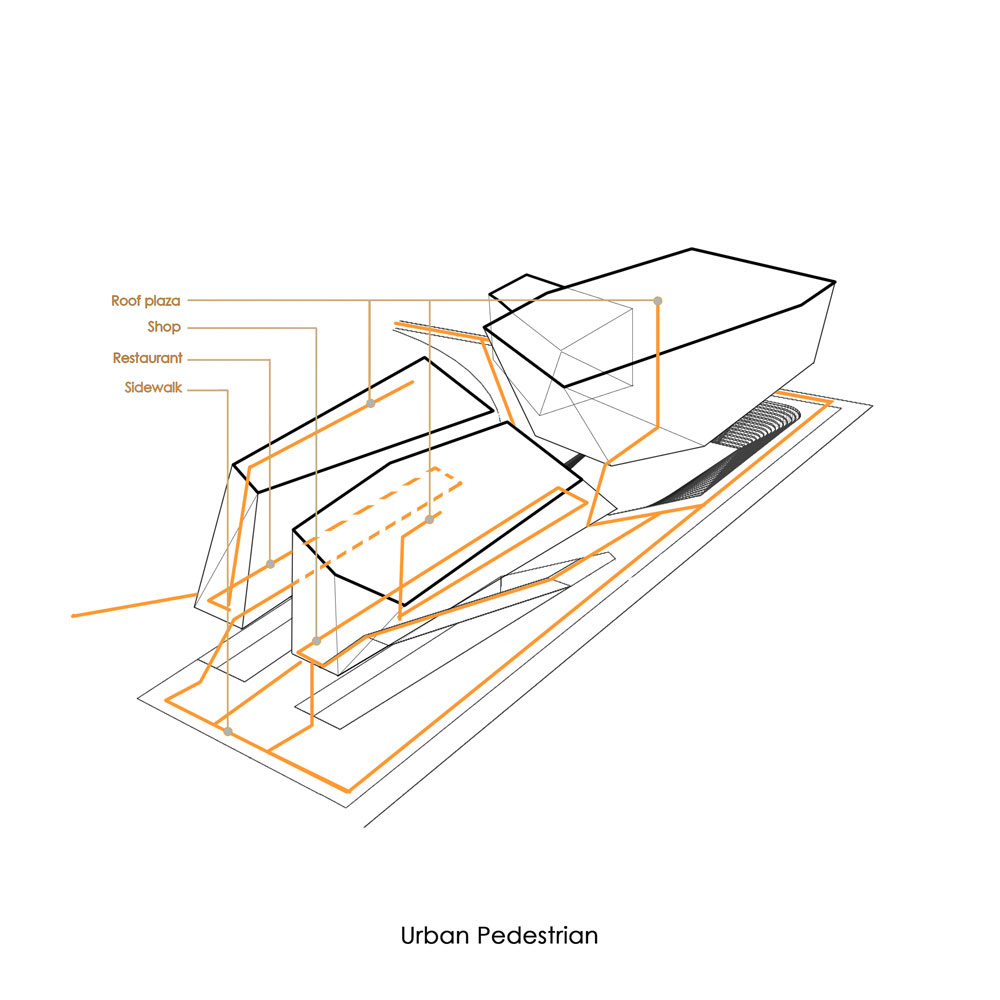 Roof plaza
Shop
Restaurant
Sidewalk

Urban Pedestrian