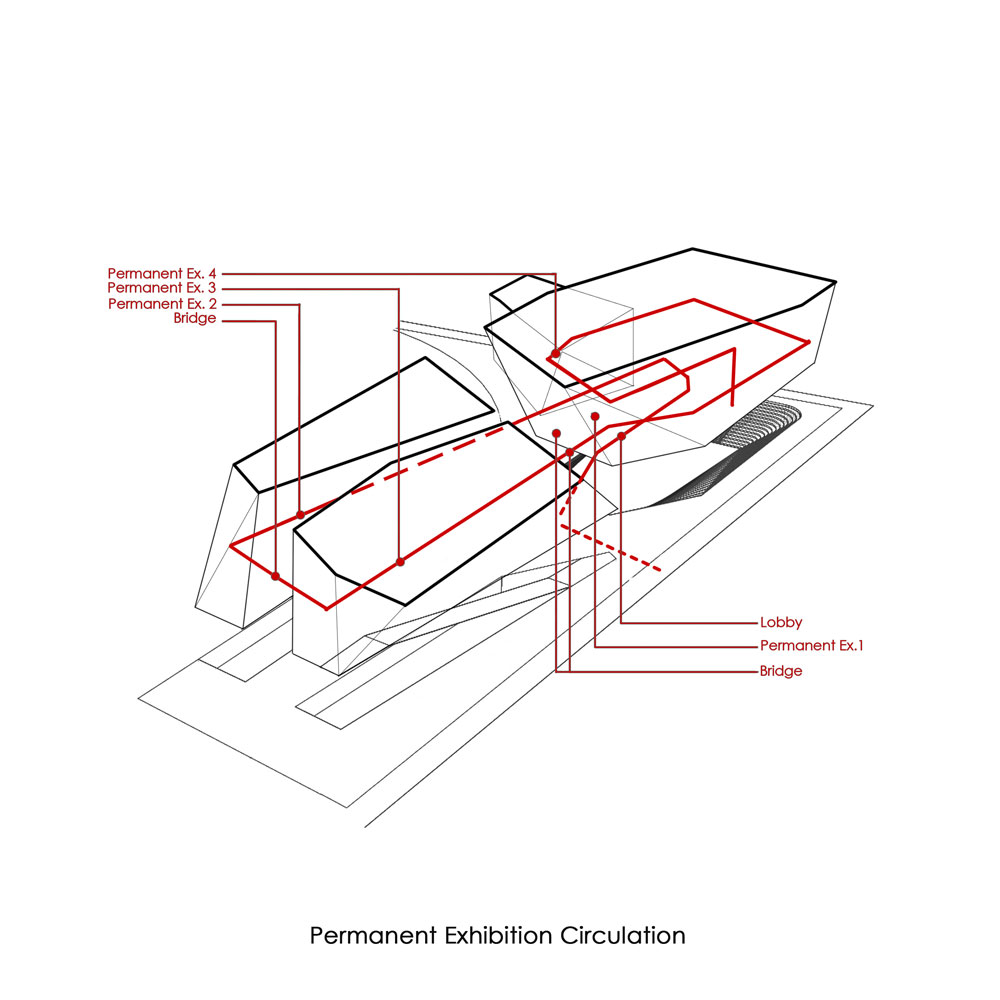 Permanent Ex. 4
Permanent Ex. 3
Permanent Ex. 2
Bridge

Lobby
Permanent Ex.1
Bridge

Permanent Exhibition Circulation